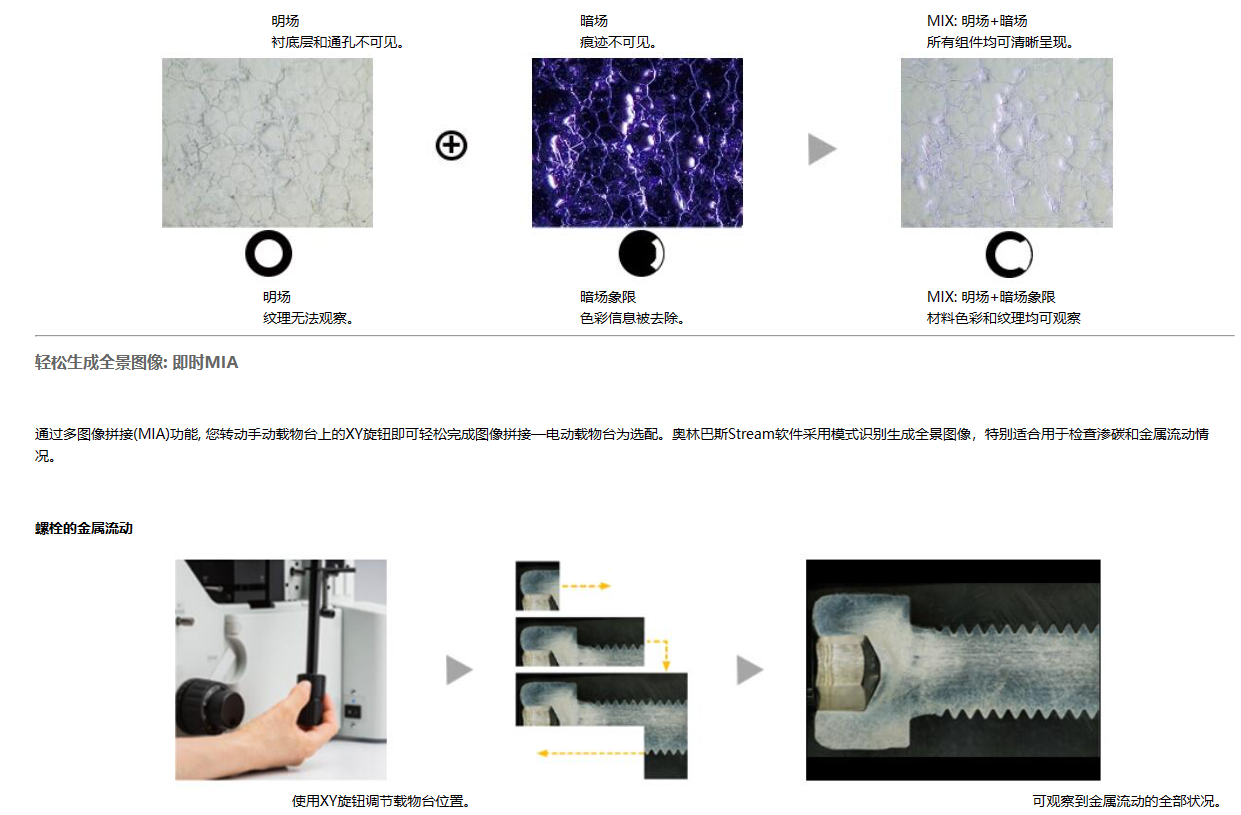 明场
衬底层和通孔不可见。

暗场
痕迹不可见。

MIX: 明场+暗场
所有组件均可清晰呈现。

明场
纹理无法观察。

暗场象限
色彩信息被去除。

MIX: 明场+暗场象限
材料色彩和纹理均可观察

轻松生成全景图像: 即时MIA

通过多图像拼接(MIA)功能, 您转动手动载物台上的XY旋钮即可轻松完成图像拼接—电动载物台为选配。奥林巴斯Stream软件采用模式识别生成全景图像，特别适合用于检查渗碳和金属流动情况。

螺栓的金属流动

使用XY旋钮调节载物台位置。

可观察到金属流动的全部状况。