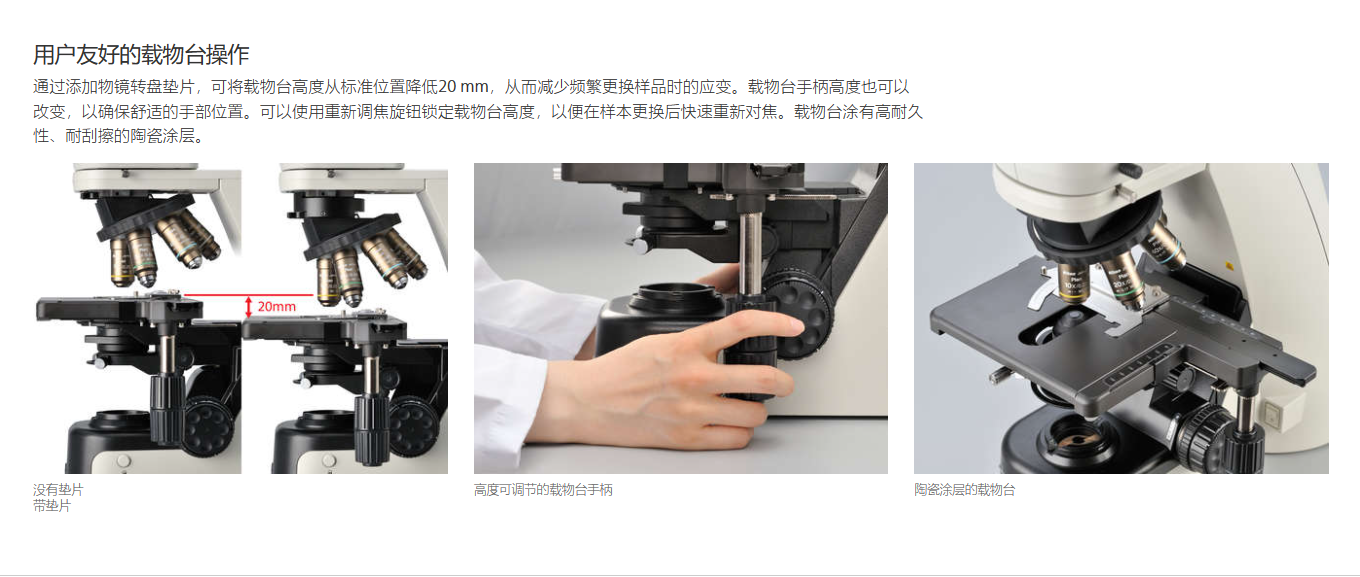 用户友好的载物台操作

通过添加物镜转盘垫片，可将载物台高度从标准位置降低20 mm，从而减少频繁更换样品时的应变。载物台手柄高度也可以改变，以确保舒适的手部位置。可以使用重新调焦旋钮锁定载物台高度，以便在样本更换后快速重新对焦。载物台涂有高耐久性、耐刮擦的陶瓷涂层。

20mm

没有垫片
带垫片

高度可调节的载物台手柄

陶瓷涂层的载物台